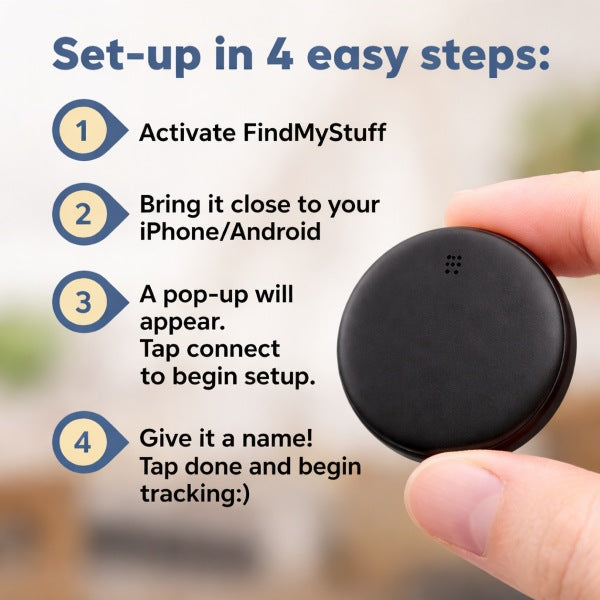 Set-up in 4 easy steps:

1 Activate FindMyStuff

2 Bring it close to your iPhone/Android

3 A pop-up will appear. Tap connect to begin setup.

4 Give it a name! Tap done and begin tracking:)