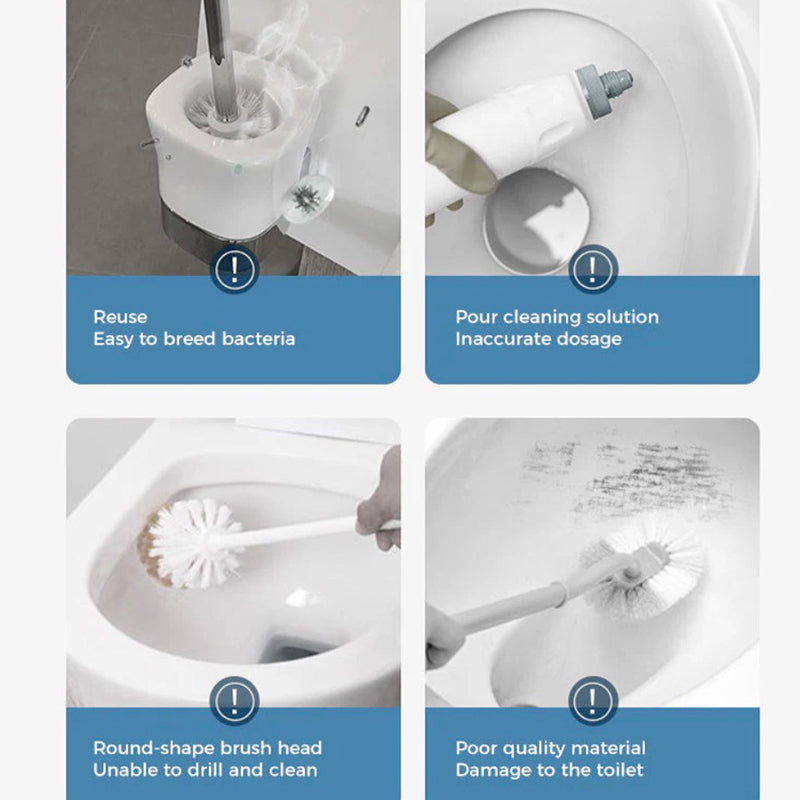 !

Reuse
Easy to breed bacteria

!

Pour cleaning solution
Inaccurate dosage

!

Round-shape brush head
Unable to drill and clean

!

Poor quality material
Damage to the toilet