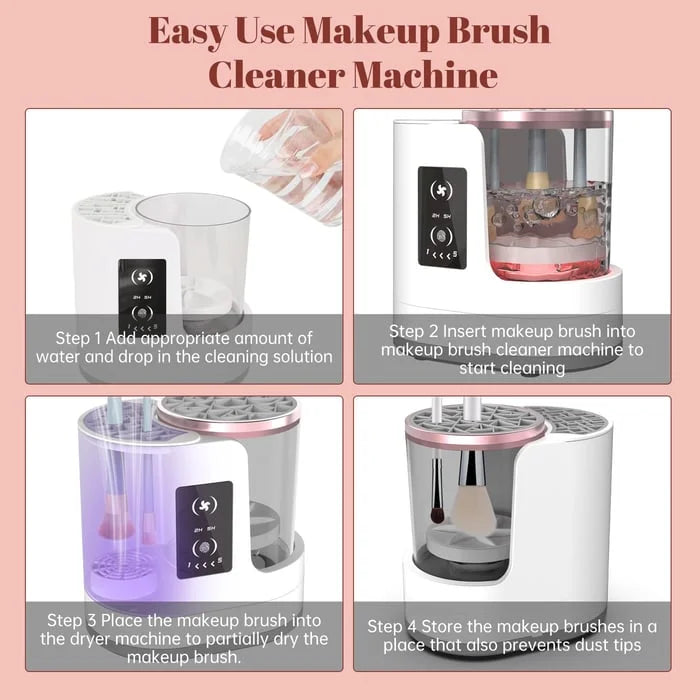 Easy Use Makeup Brush Cleaner Machine

2H 5H
1 < < < 5

Step 1 Add appropriate amount of water and drop in the cleaning solution

2H 5H
1 < < < 5

Step 2 Insert makeup brush into makeup brush cleaner machine to start cleaning

2H 5H
1 < < < 5

Step 3 Place the makeup brush into the dryer machine to partially dry the makeup brush.

Step 4 Store the makeup brushes in a place that also prevents dust tips