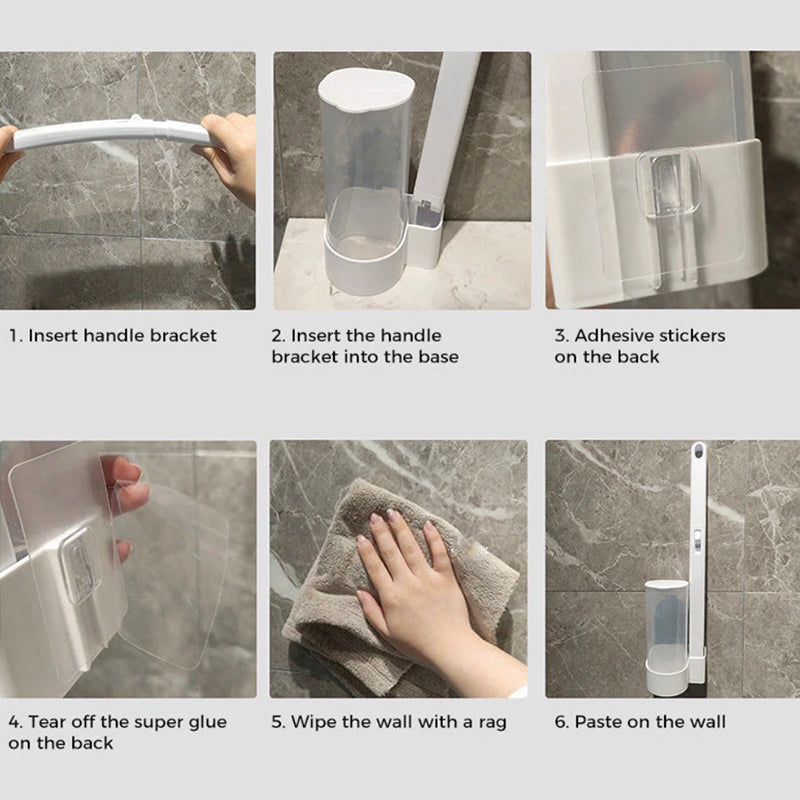 1. Insert handle bracket

2. Insert the handle bracket into the base

3. Adhesive stickers on the back

4. Tear off the super glue on the back

5. Wipe the wall with a rag

6. Paste on the wall