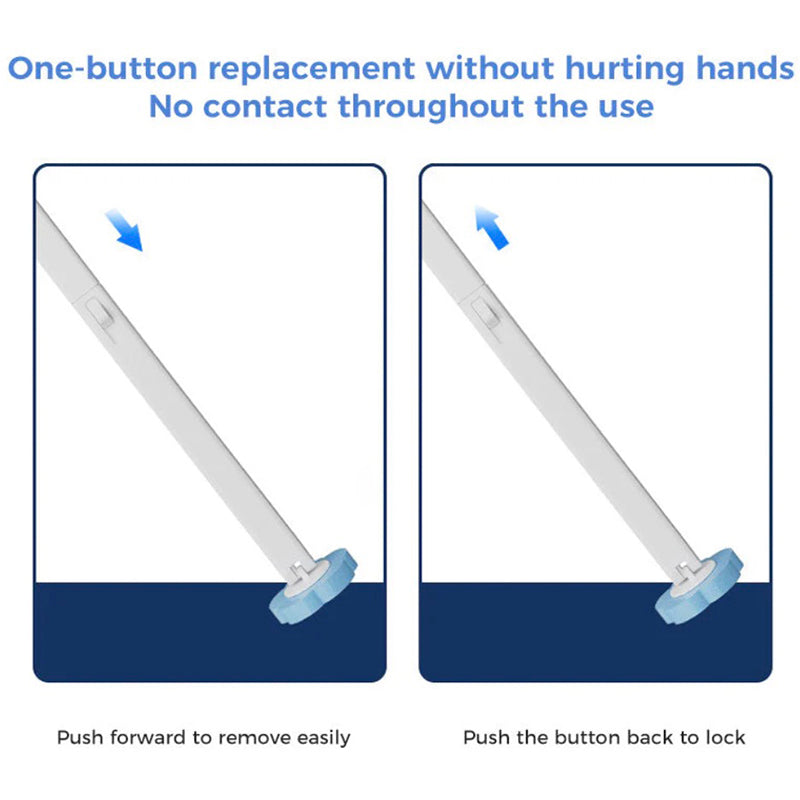 One-button replacement without hurting hands
No contact throughout the use

Push forward to remove easily

Push the button back to lock